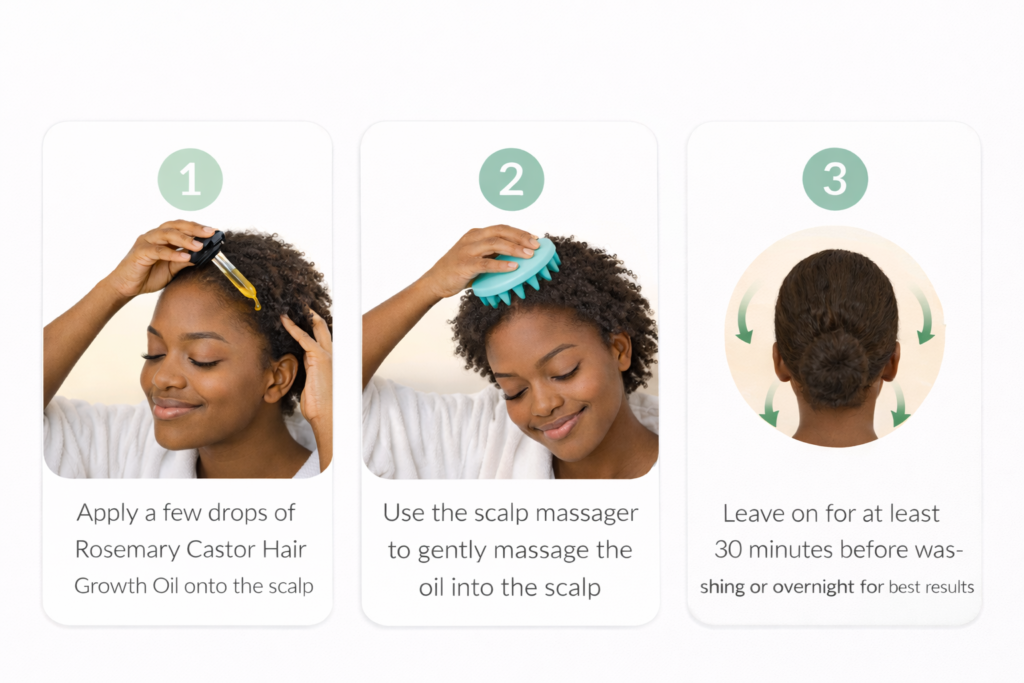 1

Apply a few drops of Rosemary Castor Hair Growth Oil onto the scalp

2

Use the scalp massager to gently massage the oil into the scalp

3

Leave on for at least 30 minutes before washing or overnight for best results