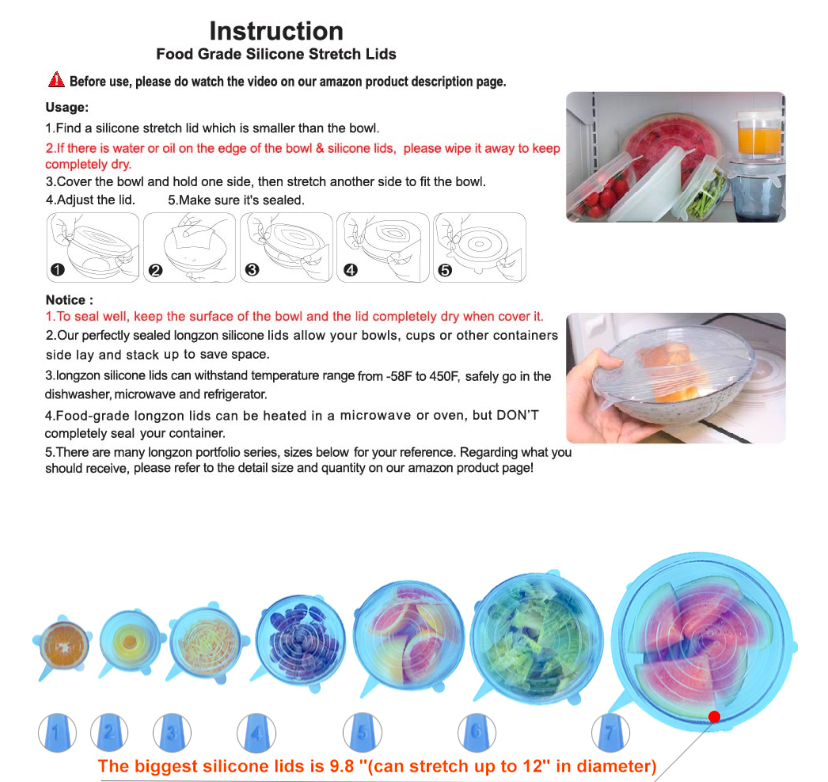 Instruction
Food Grade Silicone Stretch Lids

Before use, please do watch the video on our amazon product description page.

Usage:
1.Find a silicone stretch lid which is smaller than the bowl.
2.If there is water or oil on the edge of the bowl & silicone lids, please wipe it away to keep completely dry.
3.Cover the bowl and hold one side, then stretch another side to fit the bowl.
4.Adjust the lid. 5.Make sure it's sealed.

1 2 3 4 5

Notice :
1.To seal well, keep the surface of the bowl and the lid completely dry when cover it.
2.Our perfectly sealed longzon silicone lids allow your bowls, cups or other containers side lay and stack up to save space.
3.longzon silicone lids can withstand temperature range from -58F to 450F, safely go in the dishwasher, microwave and refrigerator.
4.Food-grade longzon lids can be heated in a microwave or oven, but DON'T completely seal your container.
5.There are many longzon portfolio series, sizes below for your reference. Regarding what you should receive, please refer to the detail size and quantity on our amazon product page!

1 2 3 4 5 6 7

The biggest silicone lids is 9.8 "(can stretch up to 12" in diameter)